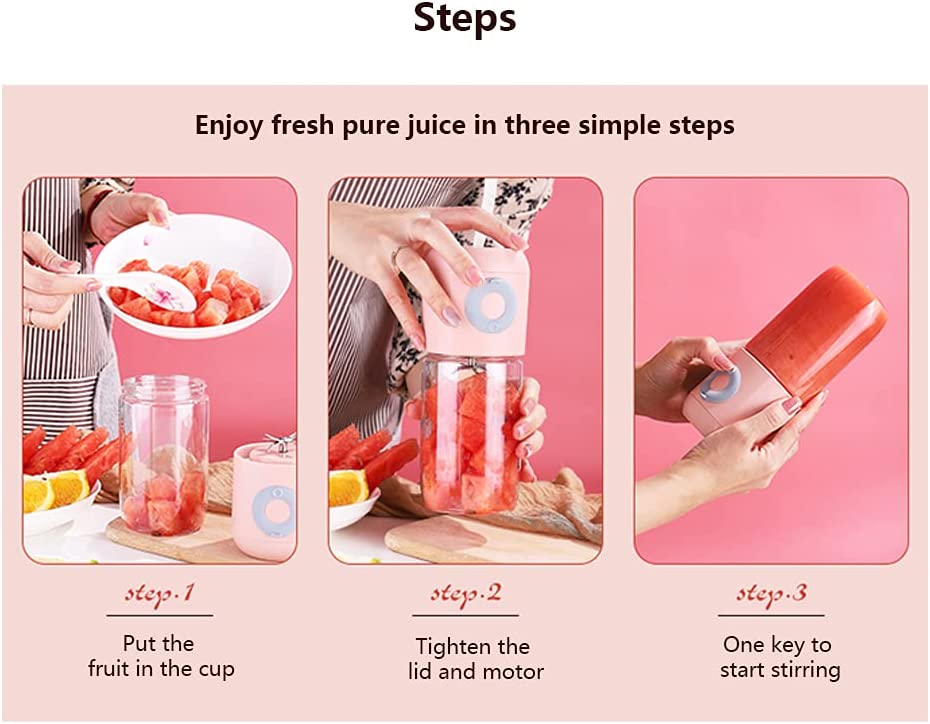 Steps

Enjoy fresh pure juice in three simple steps

step.1

Put the fruit in the cup

step.2

Tighten the lid and motor

step.3

One key to start stirring